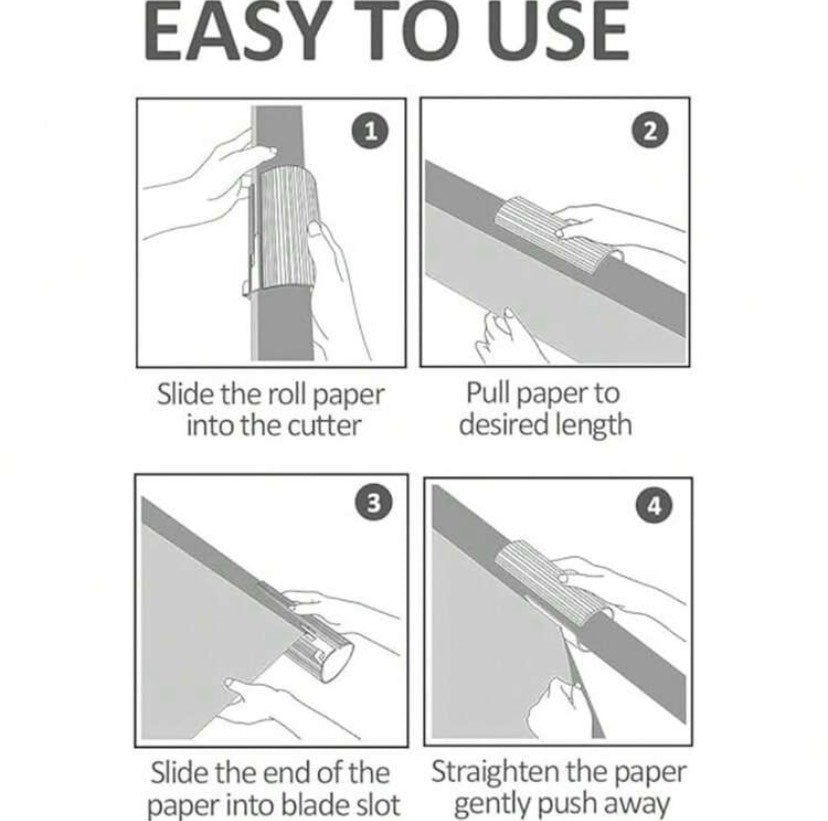 EASY TO USE

1

Slide the roll paper into the cutter

2

Pull paper to desired length

3

Slide the end of the paper into blade slot

4

Straighten the paper gently push away